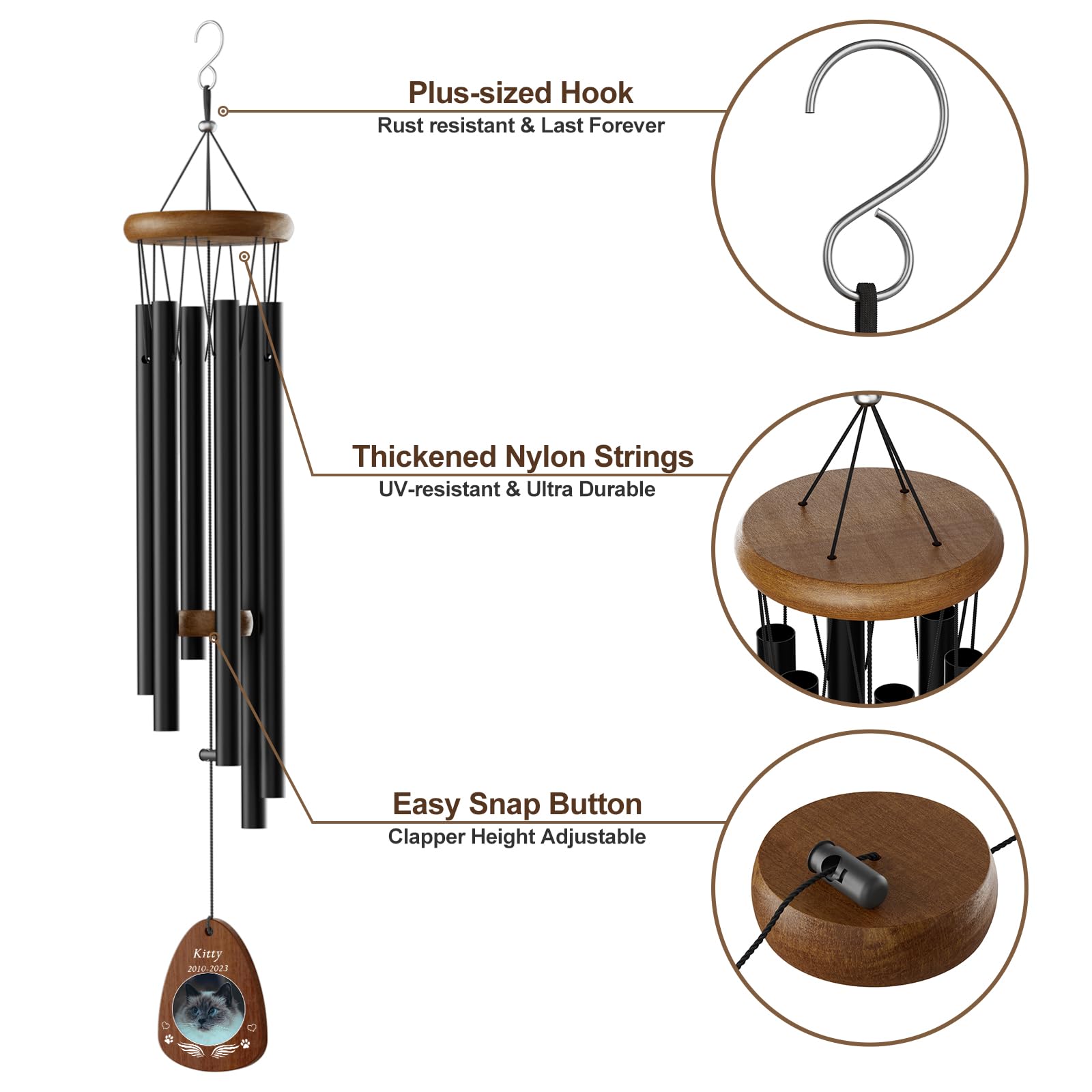 Plus-sized Hook
Rust resistant & Last Forever

Thickened Nylon Strings
UV-resistant & Ultra Durable

Easy Snap Button
Clapper Height Adjustable

Kitty
2010-2023