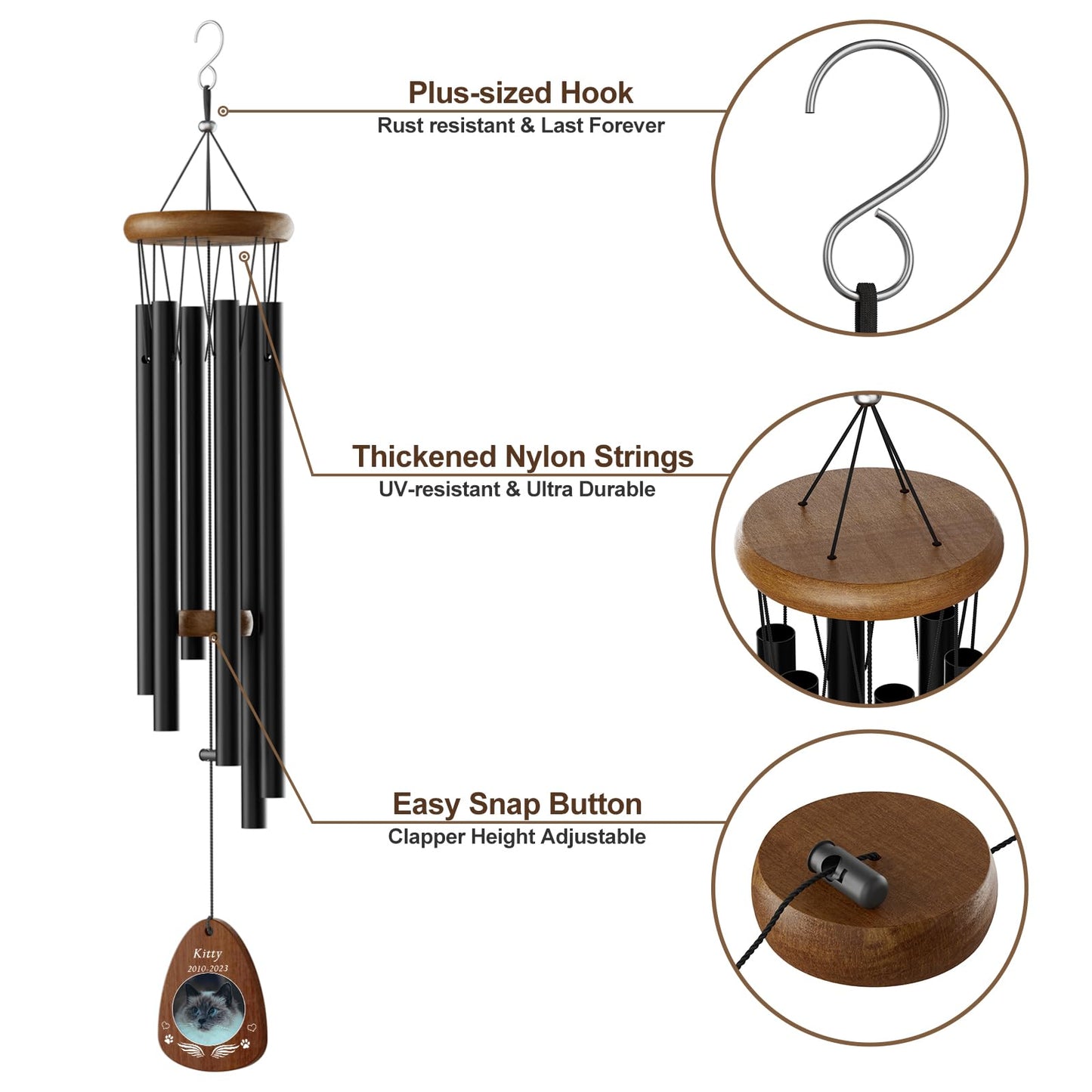 Plus-sized Hook
Rust resistant & Last Forever

Thickened Nylon Strings
UV-resistant & Ultra Durable

Easy Snap Button
Clapper Height Adjustable

Kitty
2010-2023